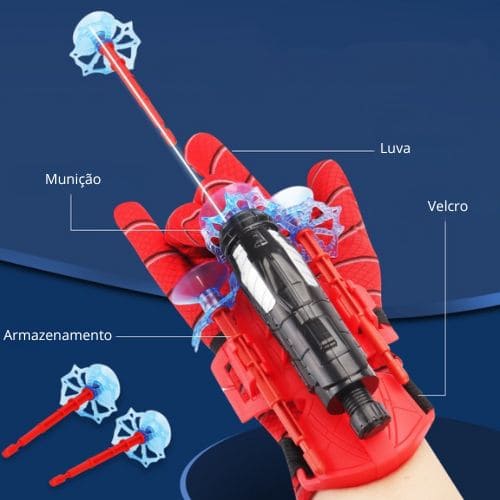 Luva

Munição

Velcro

Armazenamento